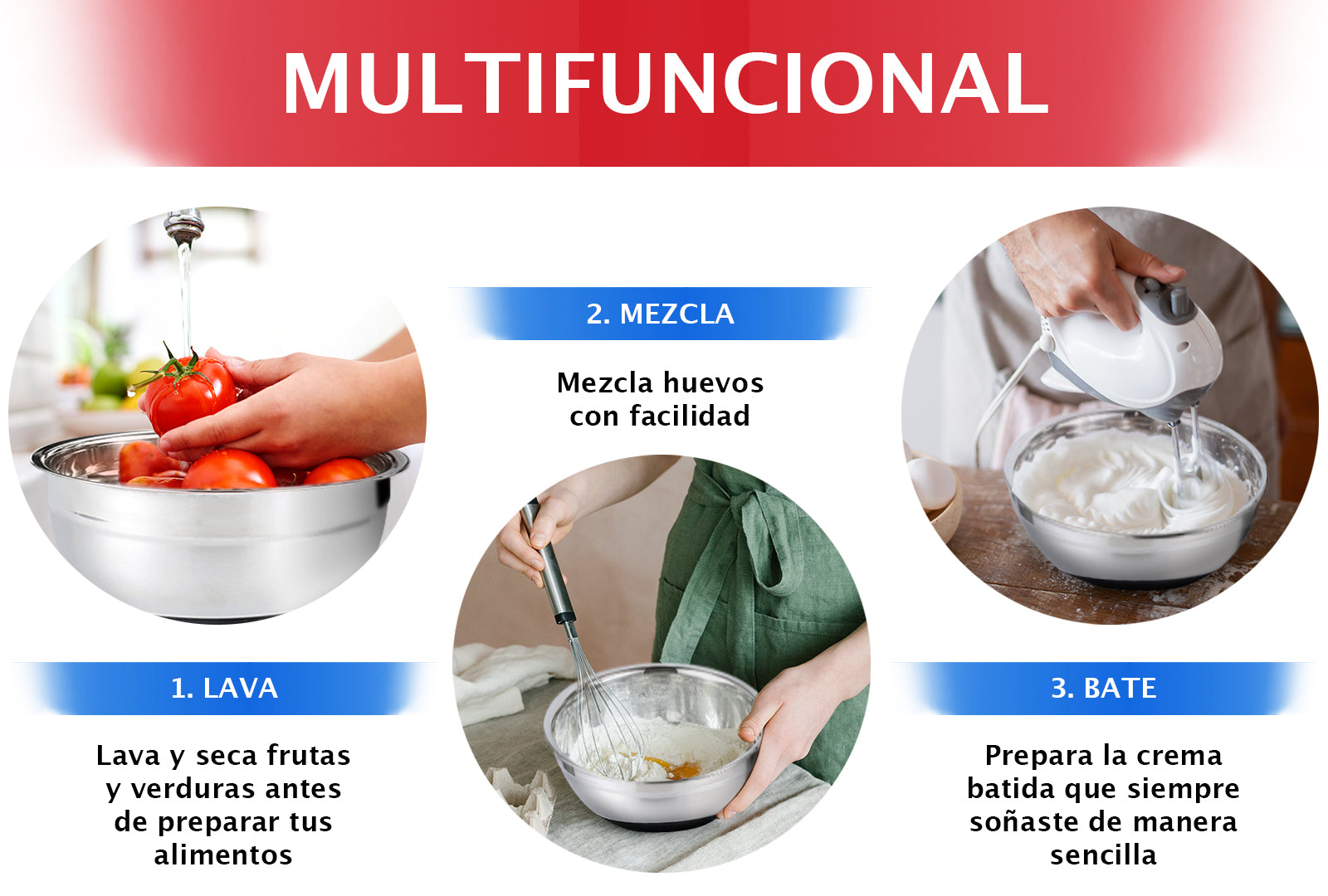 MULTIFUNCIONAL

1. LAVA

Lava y seca frutas y verduras antes de preparar tus alimentos

2. MEZCLA

Mezcla huevos con facilidad

3. BATE

Prepara la crema batida que siempre soñaste de manera sencilla