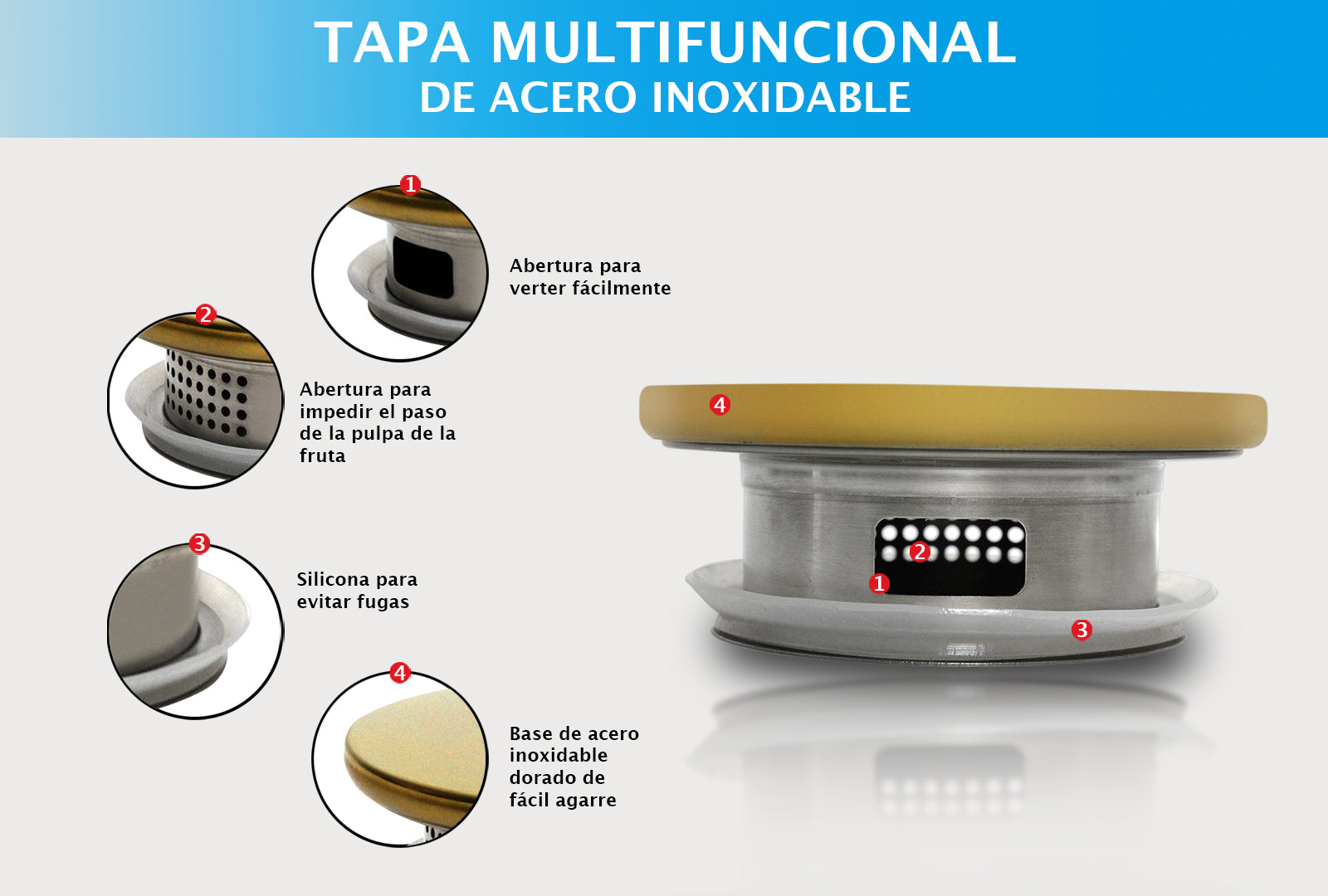 TAPA MULTIFUNCIONAL
DE ACERO INOXIDABLE

1
Abertura para verter fácilmente

2
Abertura para impedir el paso de la pulpa de la fruta

3
Silicona para evitar fugas

4
Base de acero inoxidable dorado de fácil agarre

4
2
1
3